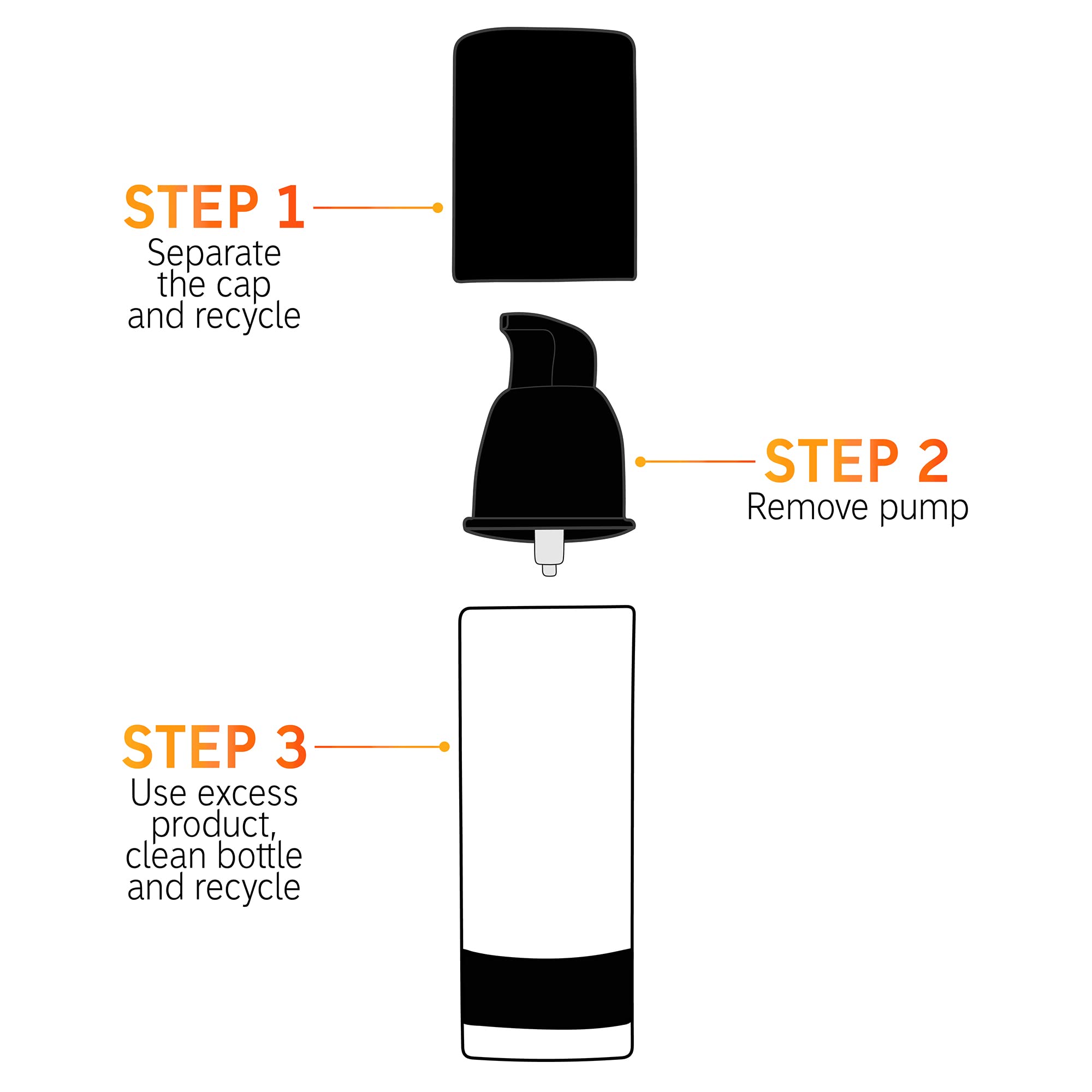 STEP 1
Separate the cap and recycle

STEP 2
Remove pump

STEP 3
Use excess product, clean bottle and recycle